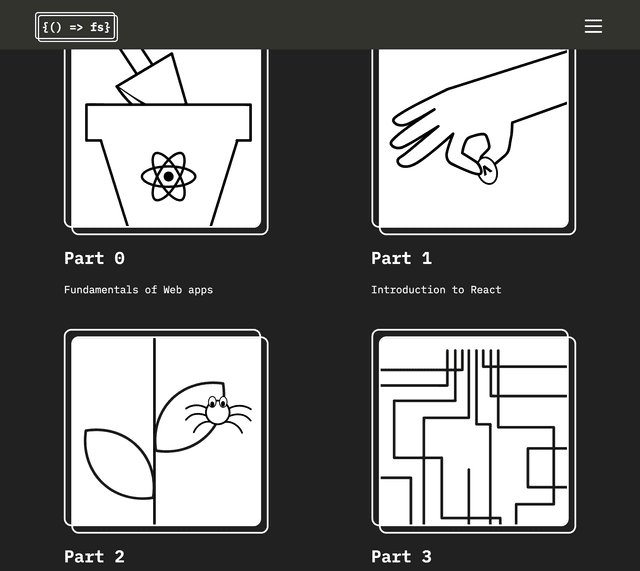 {() => fs}

Part 0

Fundamentals of Web apps

Part 1

Introduction to React

Part 2

Part 3